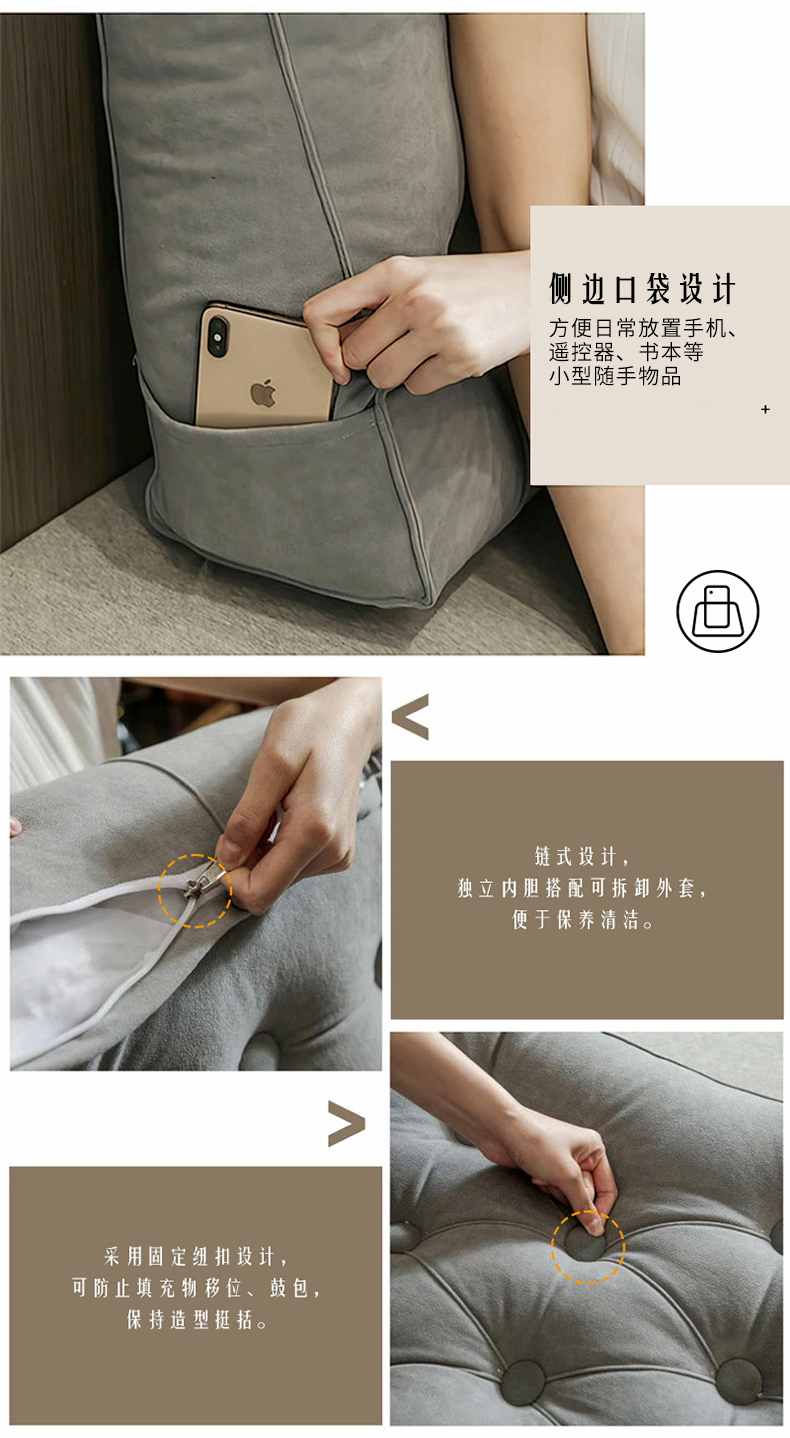 侧边口袋设计

方便日常放置手机、遥控器、书本等小型随手物品

+

<

链式设计，
独立内胆搭配可拆卸外套，
便于保养清洁。

>

采用固定纽扣设计，
可防止填充物移位、鼓包，
保持造型挺括。